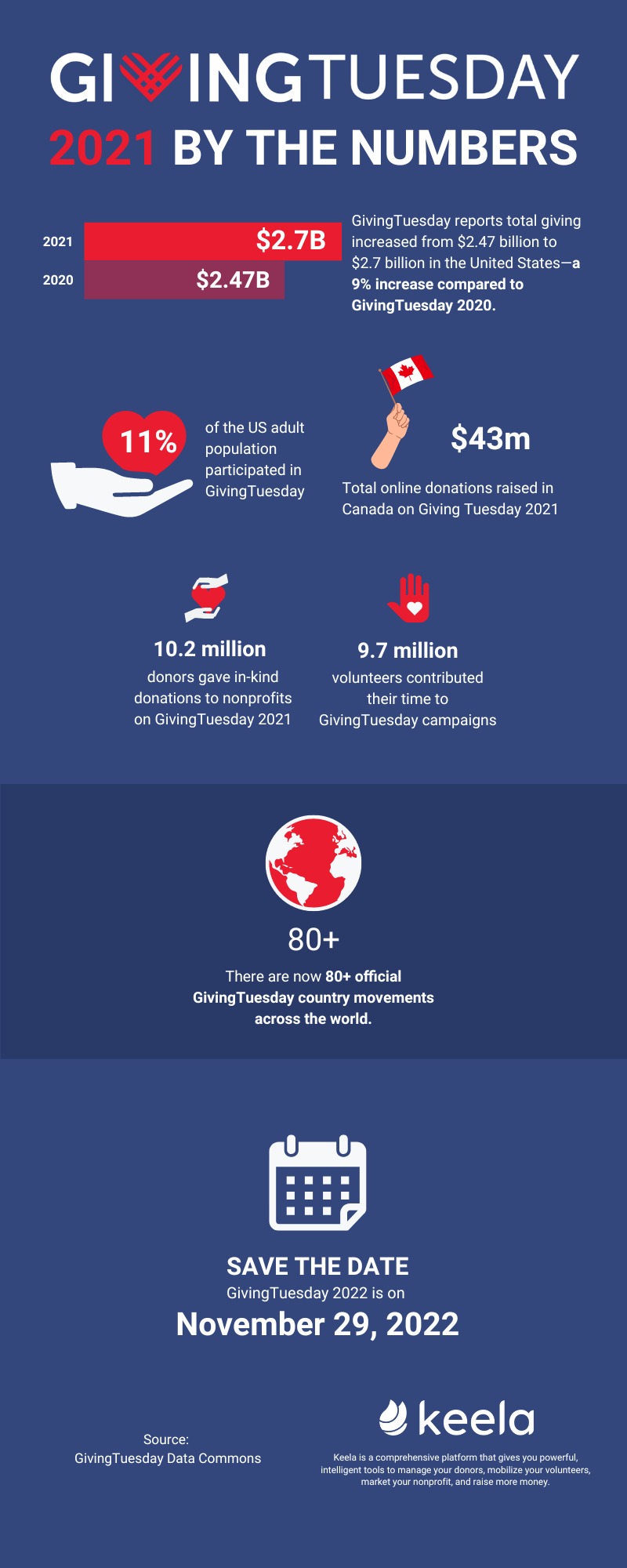 GIVINGTUESDAY
2021 BY THE NUMBERS

2021 $2.7B
2020 $2.47B

GivingTuesday reports total giving increased from $2.47 billion to $2.7 billion in the United States—a 9% increase compared to GivingTuesday 2020.

11% of the US adult population participated in GivingTuesday

$43m
Total online donations raised in Canada on Giving Tuesday 2021

10.2 million
donors gave in-kind donations to nonprofits on GivingTuesday 2021

9.7 million
volunteers contributed their time to GivingTuesday campaigns

80+
There are now 80+ official GivingTuesday country movements across the world.

SAVE THE DATE
GivingTuesday 2022 is on
November 29, 2022

Source:
GivingTuesday Data Commons

keela
Keela is a comprehensive platform that gives you powerful, intelligent tools to manage your donors, mobilize your volunteers, market your nonprofit, and raise more money.