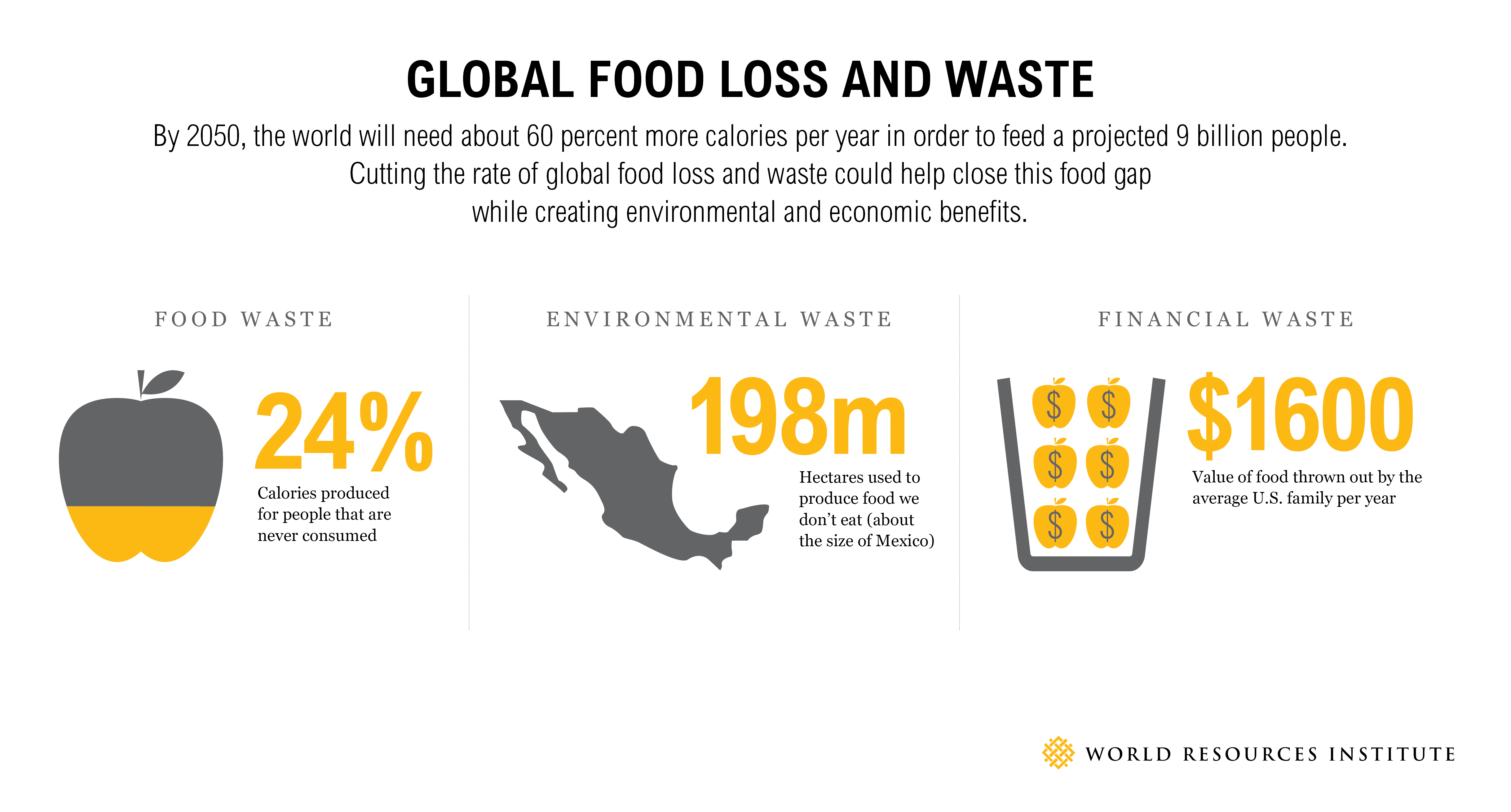 GLOBAL FOOD LOSS AND WASTE

By 2050, the world will need about 60 percent more calories per year in order to feed a projected 9 billion people. Cutting the rate of global food loss and waste could help close this food gap while creating environmental and economic benefits.

FOOD WASTE

24%

Calories produced for people that are never consumed

ENVIRONMENTAL WASTE

198m

Hectares used to produce food we don't eat (about the size of Mexico)

FINANCIAL WASTE

$ $ $ $ $ $

$1600

Value of food thrown out by the average U.S. family per year

WORLD RESOURCES INSTITUTE