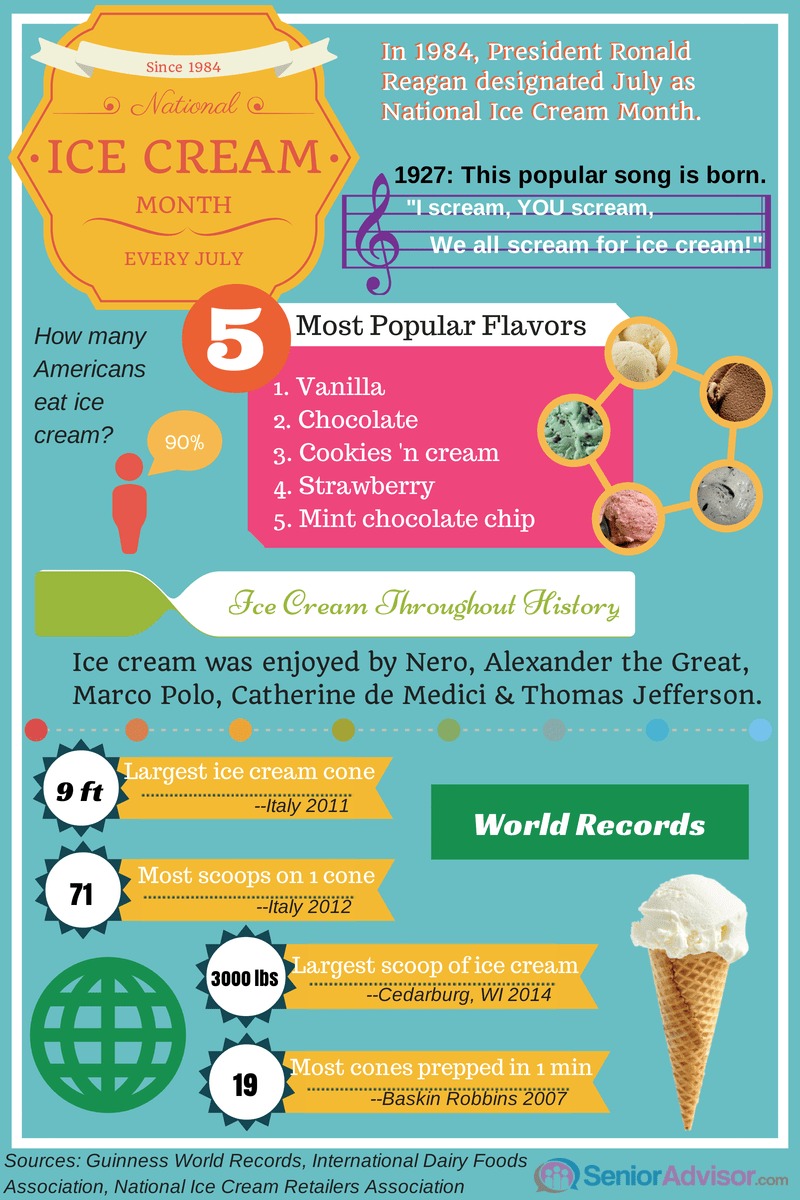 Since 1984
National
ICE CREAM
MONTH
EVERY JULY

In 1984, President Ronald Reagan designated July as National Ice Cream Month.

1927: This popular song is born.
"I scream, YOU scream,
We all scream for ice cream!"

How many Americans eat ice cream?
90%

5 Most Popular Flavors
1. Vanilla
2. Chocolate
3. Cookies 'n cream
4. Strawberry
5. Mint chocolate chip

Ice Cream Throughout History

Ice cream was enjoyed by Nero, Alexander the Great, Marco Polo, Catherine de Medici & Thomas Jefferson.

9 ft Largest ice cream cone
--Italy 2011

World Records

71 Most scoops on 1 cone
--Italy 2012

3000 lbs Largest scoop of ice cream
--Cedarburg, WI 2014

19 Most cones prepped in 1 min
--Baskin Robbins 2007

Sources: Guinness World Records, International Dairy Foods Association, National Ice Cream Retailers Association

SeniorAdvisor.com